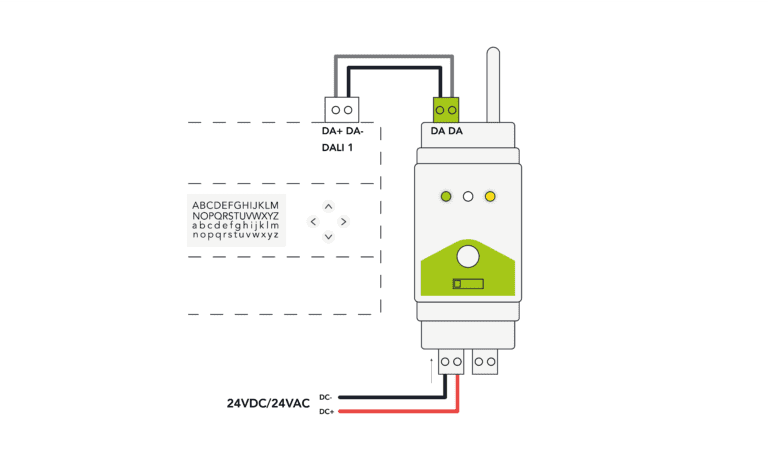 DA+ DA-
DALI 1

DA DA

ABCDEFGHIJKLM
NOPQRSTUVWXYZ
abcdefghijklm
nopqrstuvwxyz

24VDC/24VAC
DC-
DC+